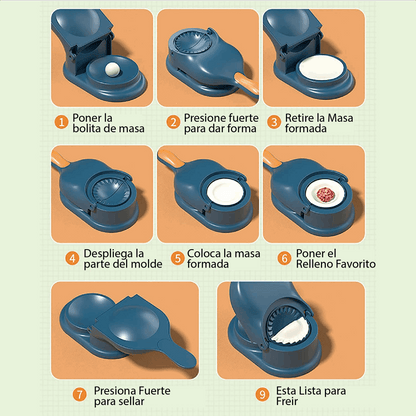 1 Poner la bolita de masa

2 Presione fuerte para dar forma

3 Retire la Masa formada

4 Despliega la parte del molde

5 Coloca la masa formada

6 Poner el Relleno Favorito

7 Presiona Fuerte para sellar

9 Esta Lista para Freir