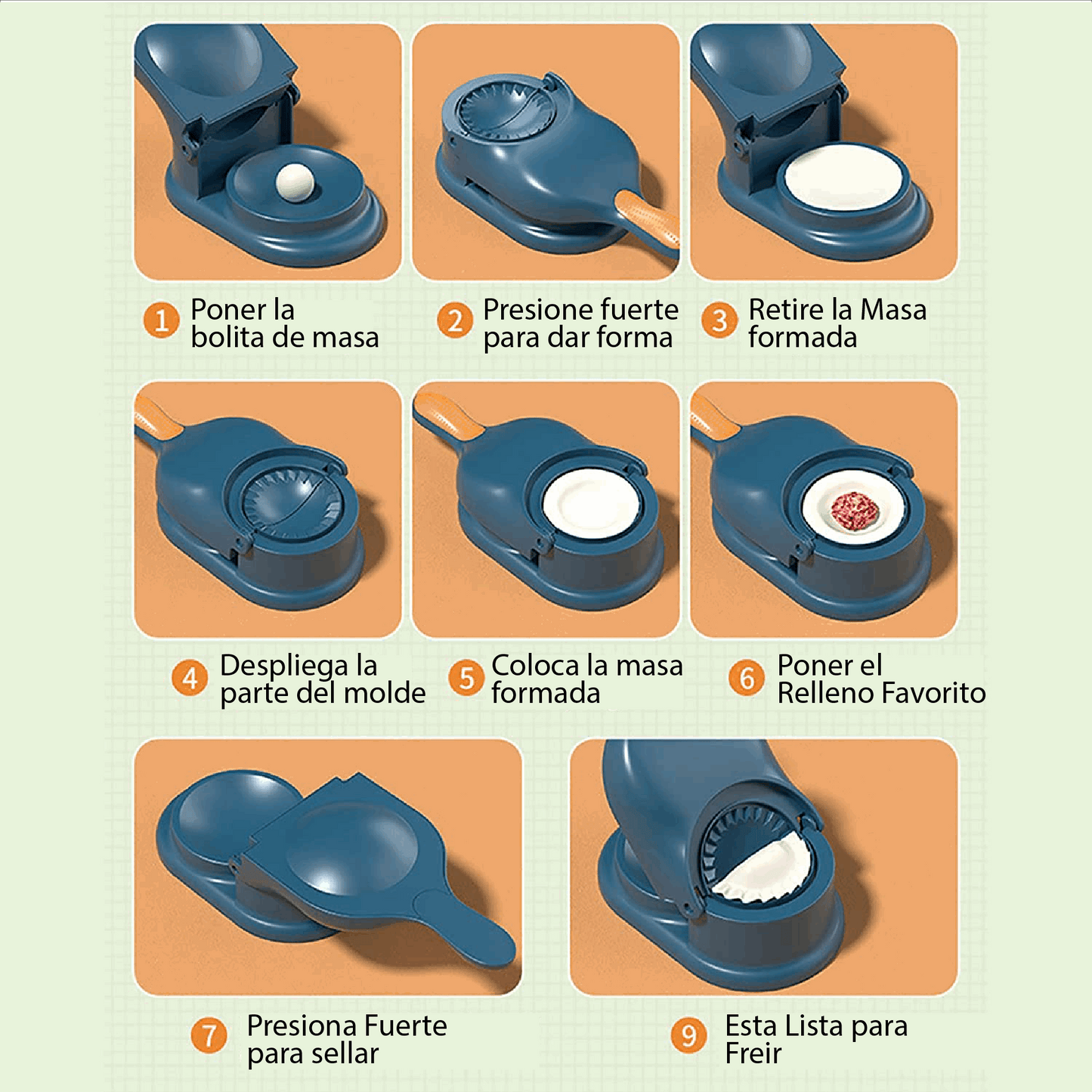 1 Poner la bolita de masa

2 Presione fuerte para dar forma

3 Retire la Masa formada

4 Despliega la parte del molde

5 Coloca la masa formada

6 Poner el Relleno Favorito

7 Presiona Fuerte para sellar

9 Esta Lista para Freir